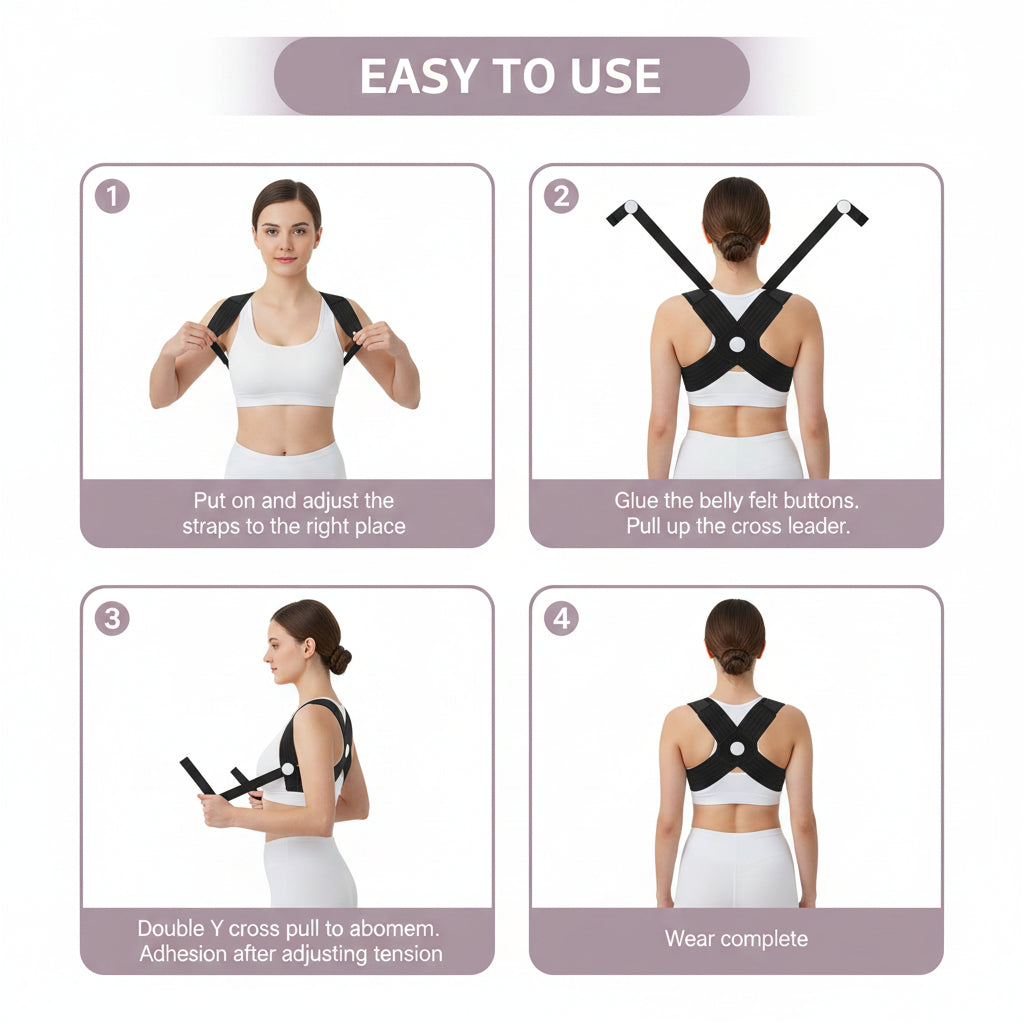 EASY TO USE

1

Put on and adjust the straps to the right place

2

Glue the belly felt buttons. Pull up the cross leader.

3

Double Y cross pull to abomem. Adhesion after adjusting tension

4

Wear complete